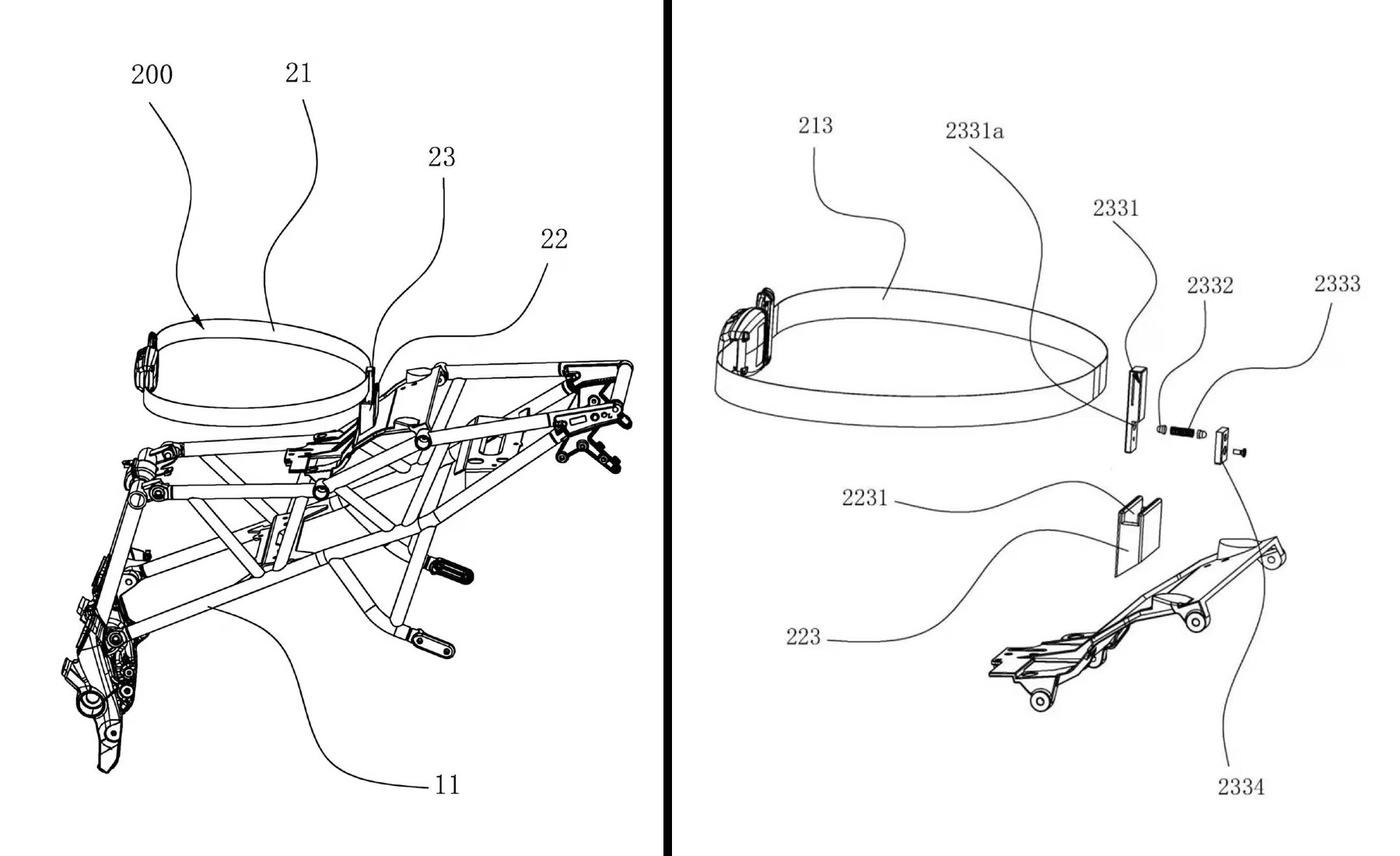 200
21
23
22
11

213
2331a
2331
2332
2333
2231
223
2334