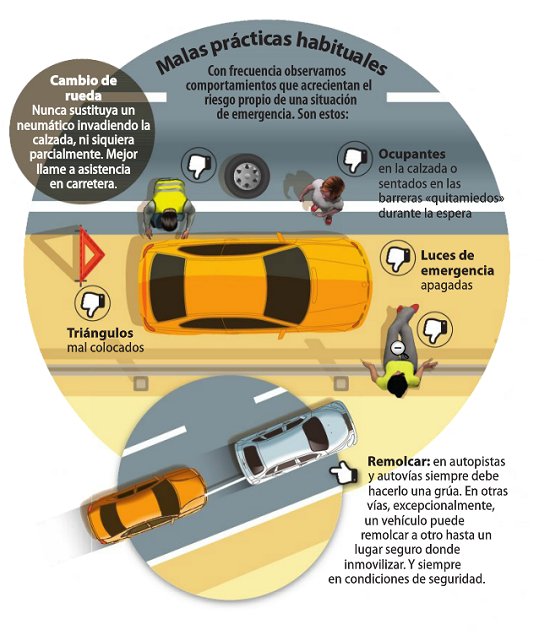 Malas prácticas habituales

Con frecuencia observamos comportamientos que acrecientan el riesgo propio de una situación de emergencia. Son estos:

Cambio de rueda
Nunca sustituya un neumático invadiendo la calzada, ni siquiera parcialmente. Mejor llame a asistencia en carretera.

Ocupantes en la calzada o sentados en las barreras «quitamiedos» durante la espera

Luces de emergencia apagadas

Triángulos mal colocados

Remolcar: en autopistas y autovías siempre debe hacerlo una grúa. En otras vías, excepcionalmente, un vehículo puede remolcar a otro hasta un lugar seguro donde inmovilizar. Y siempre en condiciones de seguridad.